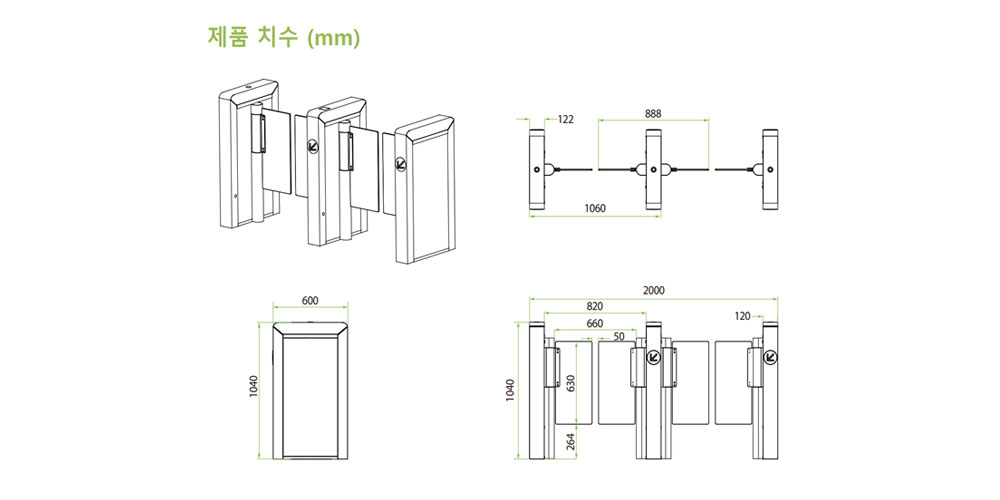 제품 치수 (mm)

122
888
1060

600
1040

2000
820
660
50
120
1040
630
264